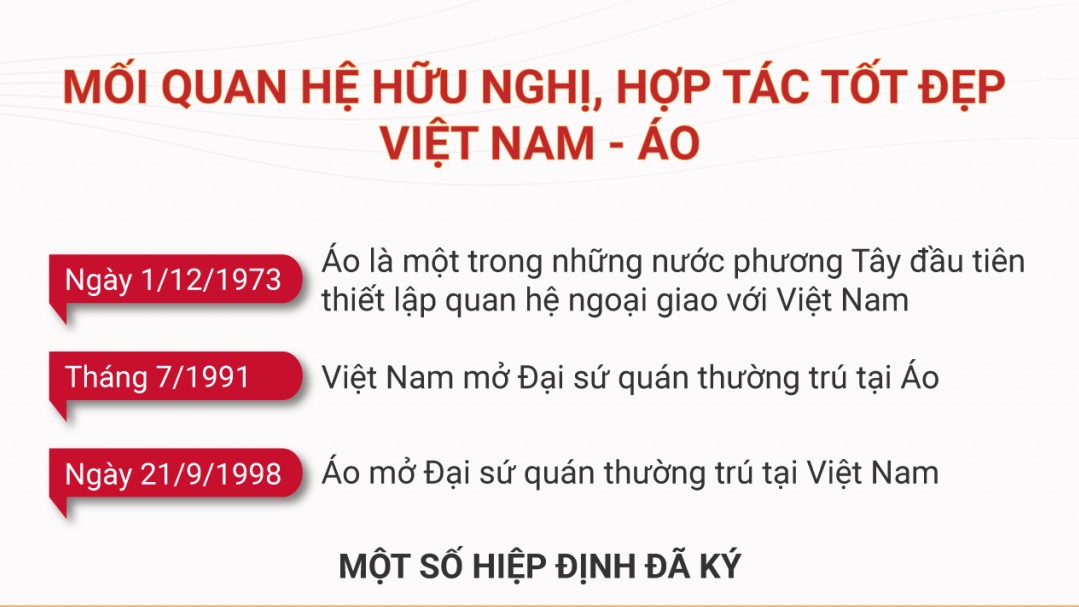 MỐI QUAN HỆ HỮU NGHỊ, HỢP TÁC TỐT ĐẸP VIỆT NAM - ÁO

Ngày 1/12/1973
Áo là một trong những nước phương Tây đầu tiên thiết lập quan hệ ngoại giao với Việt Nam

Tháng 7/1991
Việt Nam mở Đại sứ quán thường trú tại Áo

Ngày 21/9/1998
Áo mở Đại sứ quán thường trú tại Việt Nam

MỘT SỐ HIỆP ĐỊNH ĐÃ KÝ