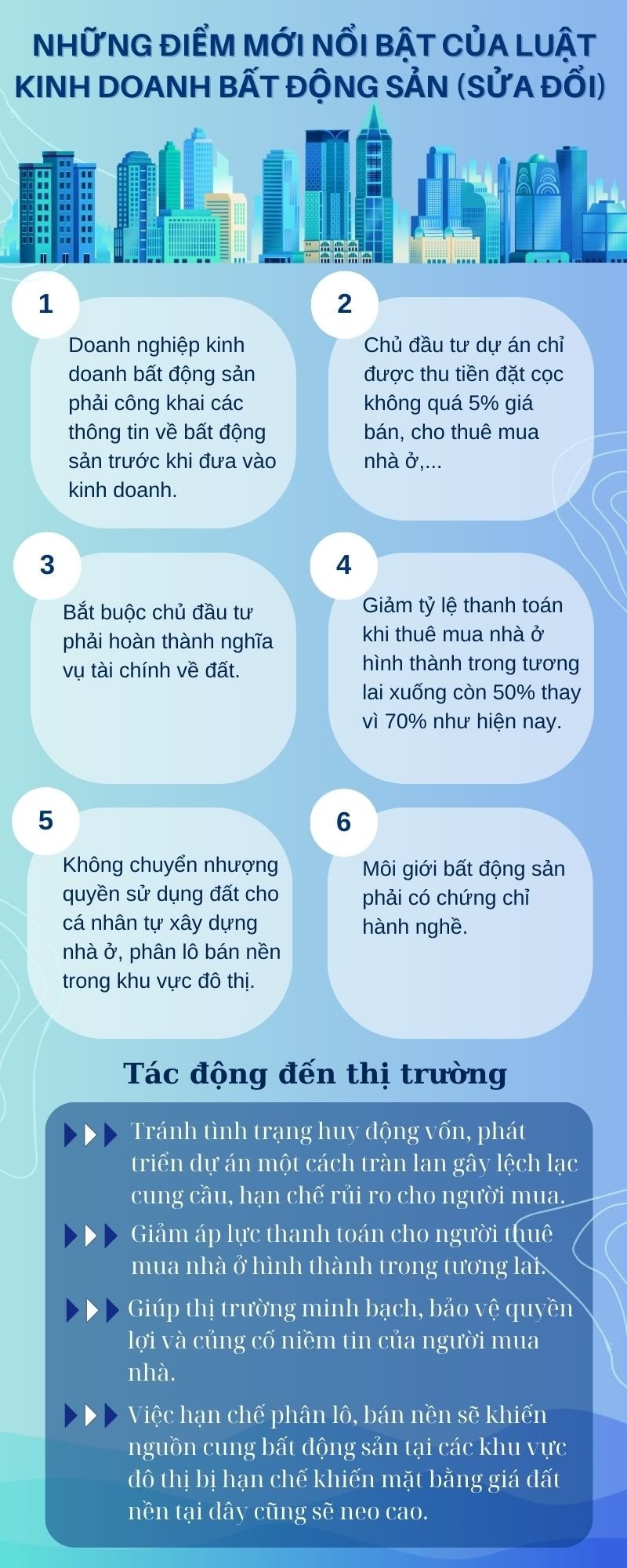 NHỮNG ĐIỂM MỚI NỔI BẬT CỦA LUẬT KINH DOANH BẤT ĐỘNG SẢN (SỬA ĐỔI)

1

Doanh nghiệp kinh doanh bất động sản phải công khai các thông tin về bất động sản trước khi đưa vào kinh doanh.

2

Chủ đầu tư dự án chỉ được thu tiền đặt cọc không quá 5% giá bán, cho thuê mua nhà ở,...

3

Bắt buộc chủ đầu tư phải hoàn thành nghĩa vụ tài chính về đất.

4

Giảm tỷ lệ thanh toán khi thuê mua nhà ở hình thành trong tương lai xuống còn 50% thay vì 70% như hiện nay.

5

Không chuyển nhượng quyền sử dụng đất cho cá nhân tự xây dựng nhà ở, phân lô bán nền trong khu vực đô thị.

6

Môi giới bất động sản phải có chứng chỉ hành nghề.

Tác động đến thị trường

Tránh tình trạng huy động vốn, phát triển dự án một cách tràn lan gây lệch lạc cung cầu, hạn chế rủi ro cho người mua.

Giảm áp lực thanh toán cho người thuê mua nhà ở hình thành trong tương lai.

Giúp thị trường minh bạch, bảo vệ quyền lợi và củng cố niềm tin của người mua nhà.

Việc hạn chế phân lô, bán nền sẽ khiến nguồn cung bất động sản tại các khu vực đô thị bị hạn chế khiến mặt bằng giá đất nền tại đây cũng sẽ neo cao.