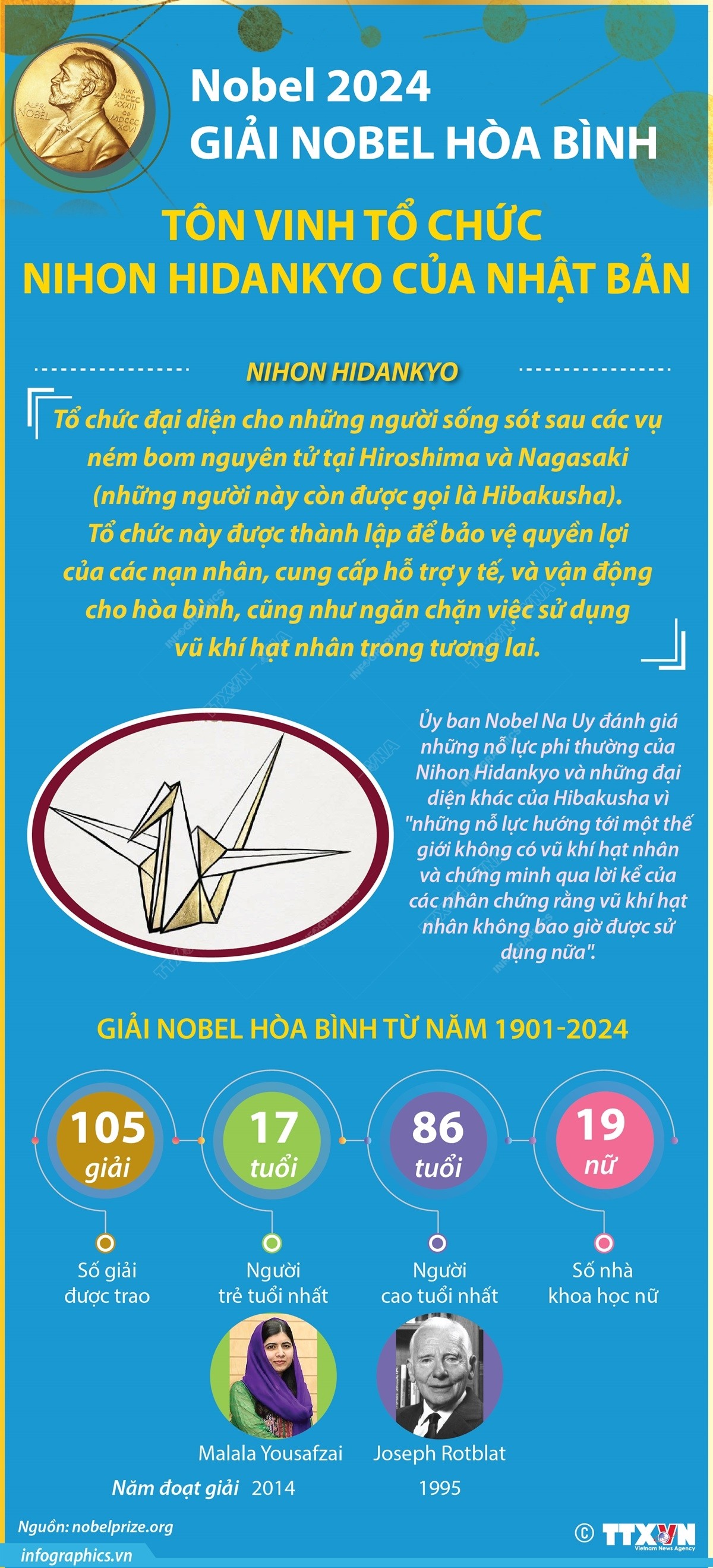 ALFR. NOBEL NAT. MDCCC XXXIII OB. MDCCC XCVI

Nobel 2024
GIẢI NOBEL HÒA BÌNH

TÔN VINH TỔ CHỨC
NIHON HIDANKYO CỦA NHẬT BẢN

NIHON HIDANKYO

Tổ chức đại diện cho những người sống sót sau các vụ ném bom nguyên tử tại Hiroshima và Nagasaki (những người này còn được gọi là Hibakusha). Tổ chức này được thành lập để bảo vệ quyền lợi của các nạn nhân, cung cấp hỗ trợ y tế, và vận động cho hòa bình, cũng như ngăn chặn việc sử dụng vũ khí hạt nhân trong tương lai.

Ủy ban Nobel Na Uy đánh giá những nỗ lực phi thường của Nihon Hidankyo và những đại diện khác của Hibakusha vì "những nỗ lực hướng tới một thế giới không có vũ khí hạt nhân và chứng minh qua lời kể của các nhân chứng rằng vũ khí hạt nhân không bao giờ được sử dụng nữa".

GIẢI NOBEL HÒA BÌNH TỪ NĂM 1901-2024

105 giải
Số giải được trao

17 tuổi
Người trẻ tuổi nhất

86 tuổi
Người cao tuổi nhất

19 nữ
Số nhà khoa học nữ

Malala Yousafzai
Joseph Rotblat

Năm đoạt giải 2014 1995

Nguồn: nobelprize.org
infographics.vn
© TTXVN Vietnam News Agency