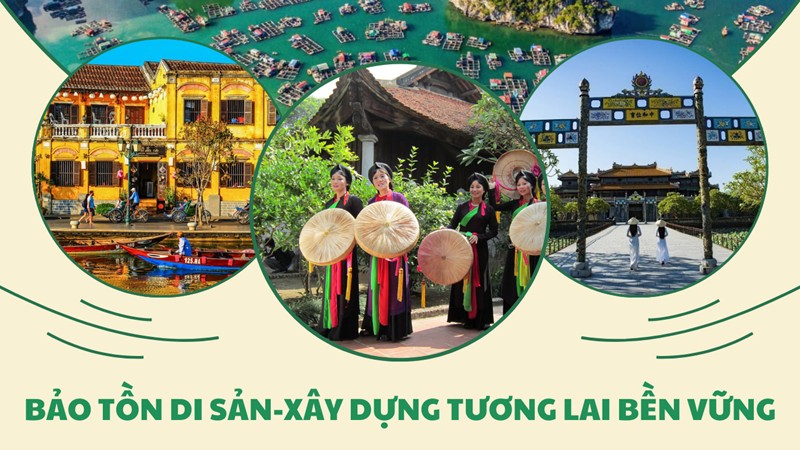 BẢO TỒN DI SẢN-XÂY DỰNG TƯƠNG LAI BỀN VỮNG