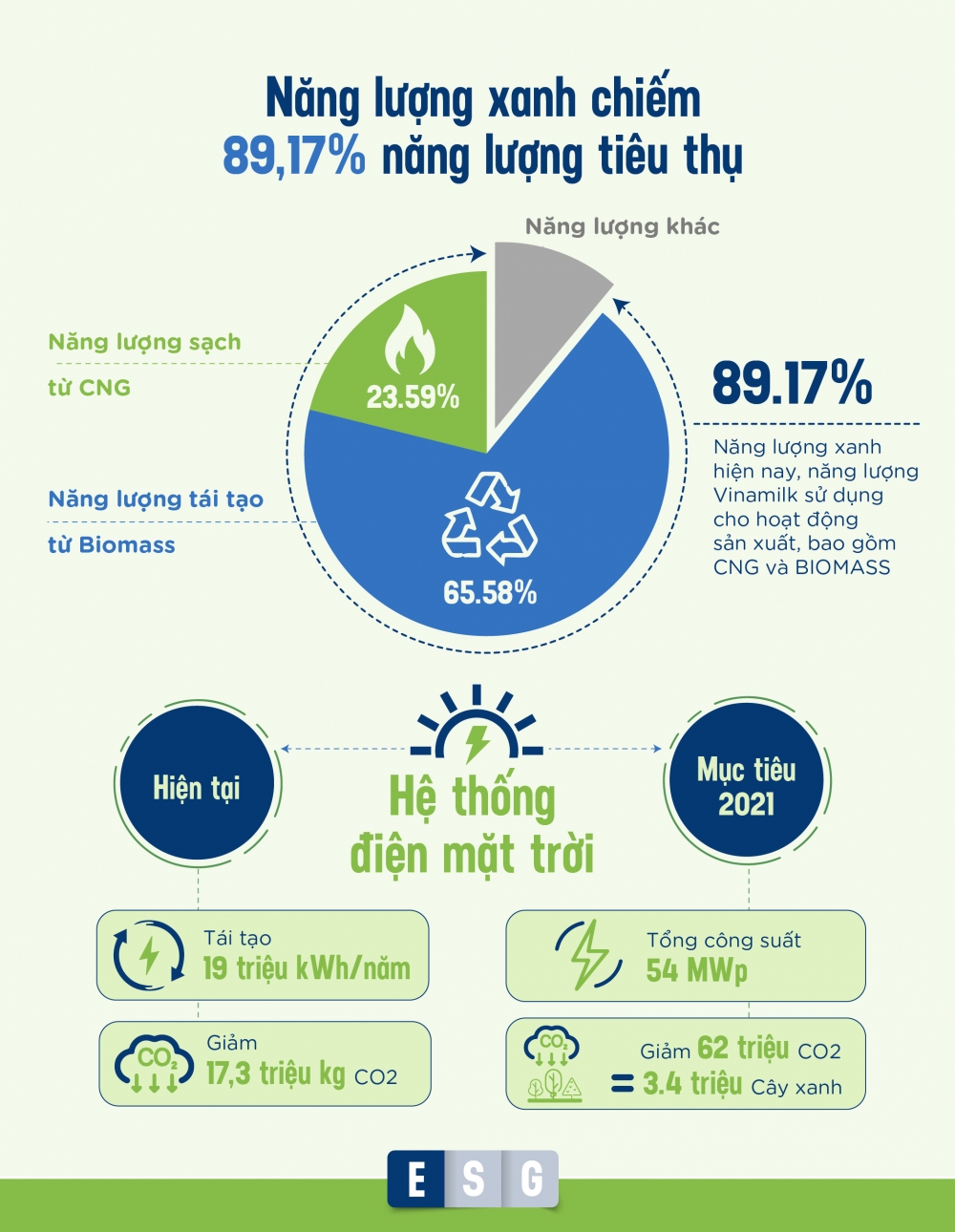 Năng lượng xanh chiếm 89,17% năng lượng tiêu thụ

Năng lượng khác

Năng lượng sạch từ CNG

23.59%

Năng lượng tái tạo từ Biomass

65.58%

89.17%

Năng lượng xanh hiện nay, năng lượng Vinamilk sử dụng cho hoạt động sản xuất, bao gồm CNG và BIOMASS

Hiện tại

Hệ thống điện mặt trời

Mục tiêu 2021

Tái tạo
19 triệu kWh/năm

$CO_2$
Giảm
17,3 triệu kg CO2

Tổng công suất
54 MWp

$CO_2$
Giảm 62 triệu CO2
= 3.4 triệu Cây xanh

E S G