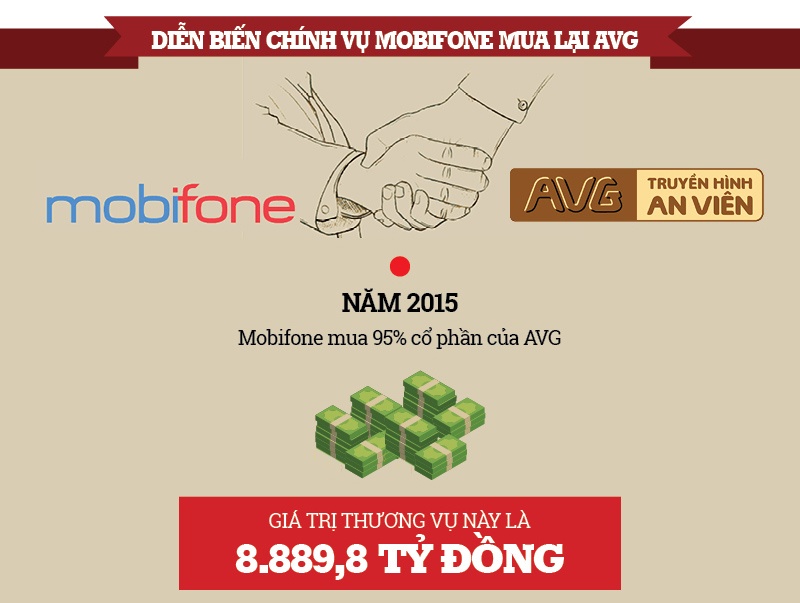 DIỄN BIẾN CHÍNH VỤ MOBIFONE MUA LẠI AVG

mobifone

AVG TRUYỀN HÌNH AN VIÊN

NĂM 2015

Mobifone mua 95% cổ phần của AVG

GIÁ TRỊ THƯƠNG VỤ NÀY LÀ
8.889,8 TỶ ĐỒNG